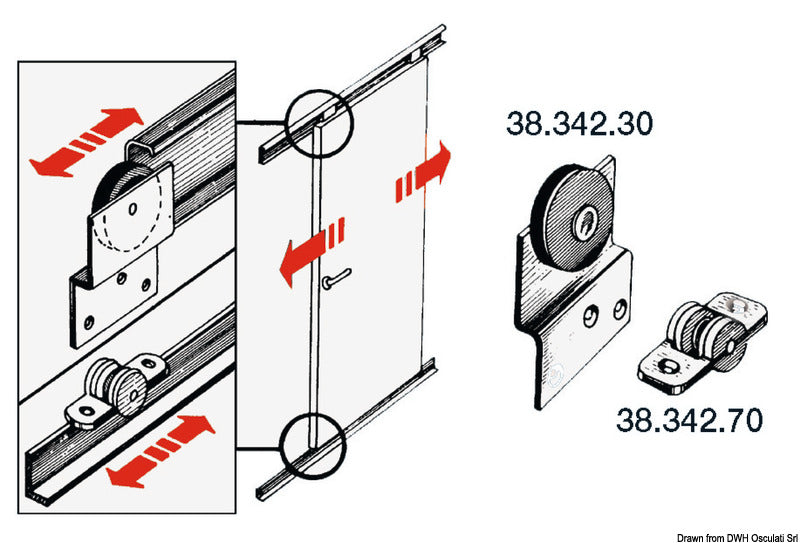 38.342.30

38.342.70

Drawn from DWH Osculati Srl