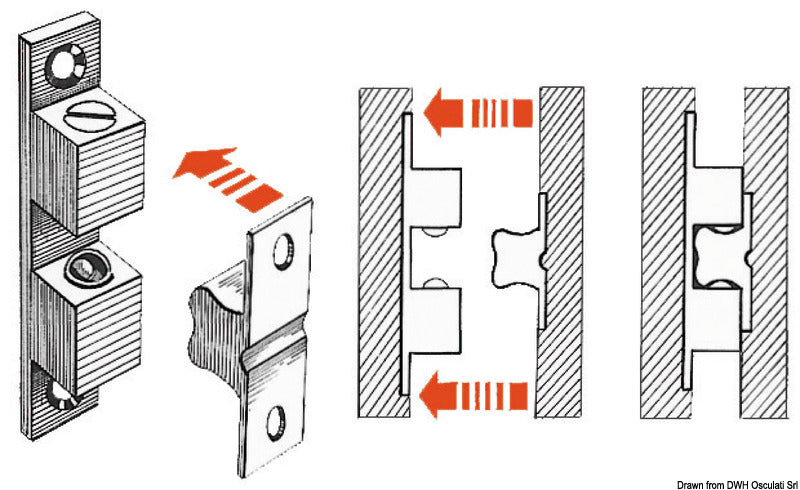 Drawn from DWH Osculati Srl